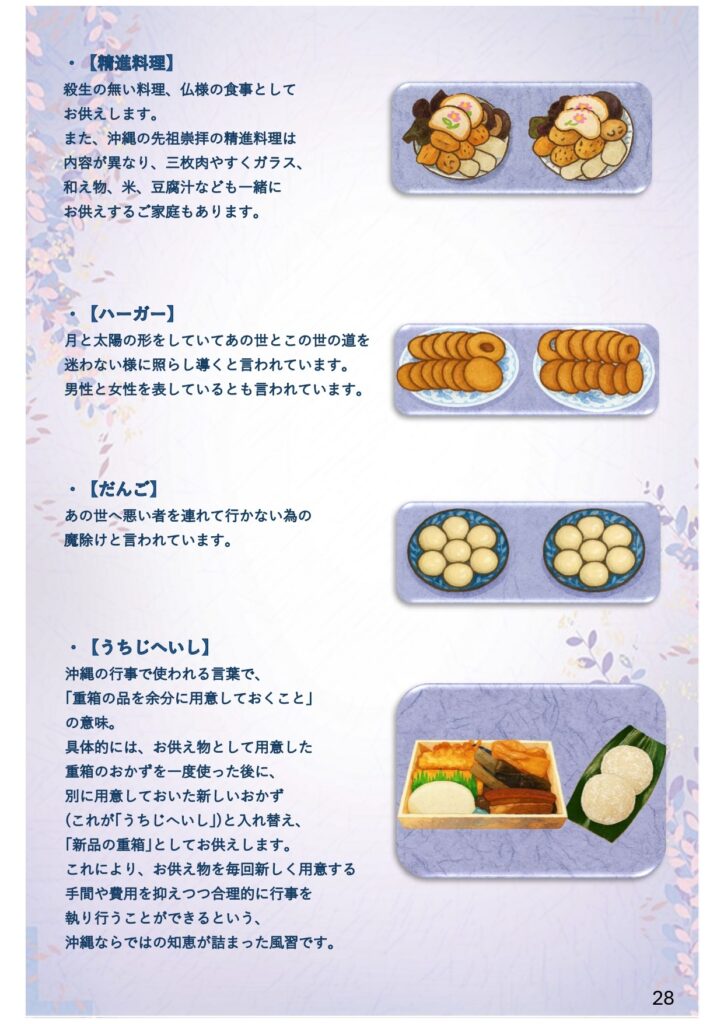 ・【精進料理】
殺生の無い料理、仏様の食事として
お供えします。
また、沖縄の先祖崇拝の精進料理は
内容が異なり、三枚肉やすくガラス、
和え物、米、豆腐汁なども一緒に
お供えするご家庭もあります。

・【ハーガー】
月と太陽の形をしていてあの世とこの世の道を
迷わない様に照らし導くと言われています。
男性と女性を表しているとも言われています。

・【だんご】
あの世へ悪い者を連れて行かない為の
魔除けと言われています。

・【うちじへいし】
沖縄の行事で使われる言葉で、
「重箱の品を余分に用意しておくこと」
の意味。
具体的には、お供え物として用意した
重箱のおかずを一度使った後に、
別に用意しておいた新しいおかず
(これが「うちじへいし」)と入れ替え、
「新品の重箱」としてお供えします。
これにより、お供え物を毎回新しく用意する
手間や費用を抑えつつ合理的に行事を
執り行うことができるという、
沖縄ならではの知恵が詰まった風習です。

28